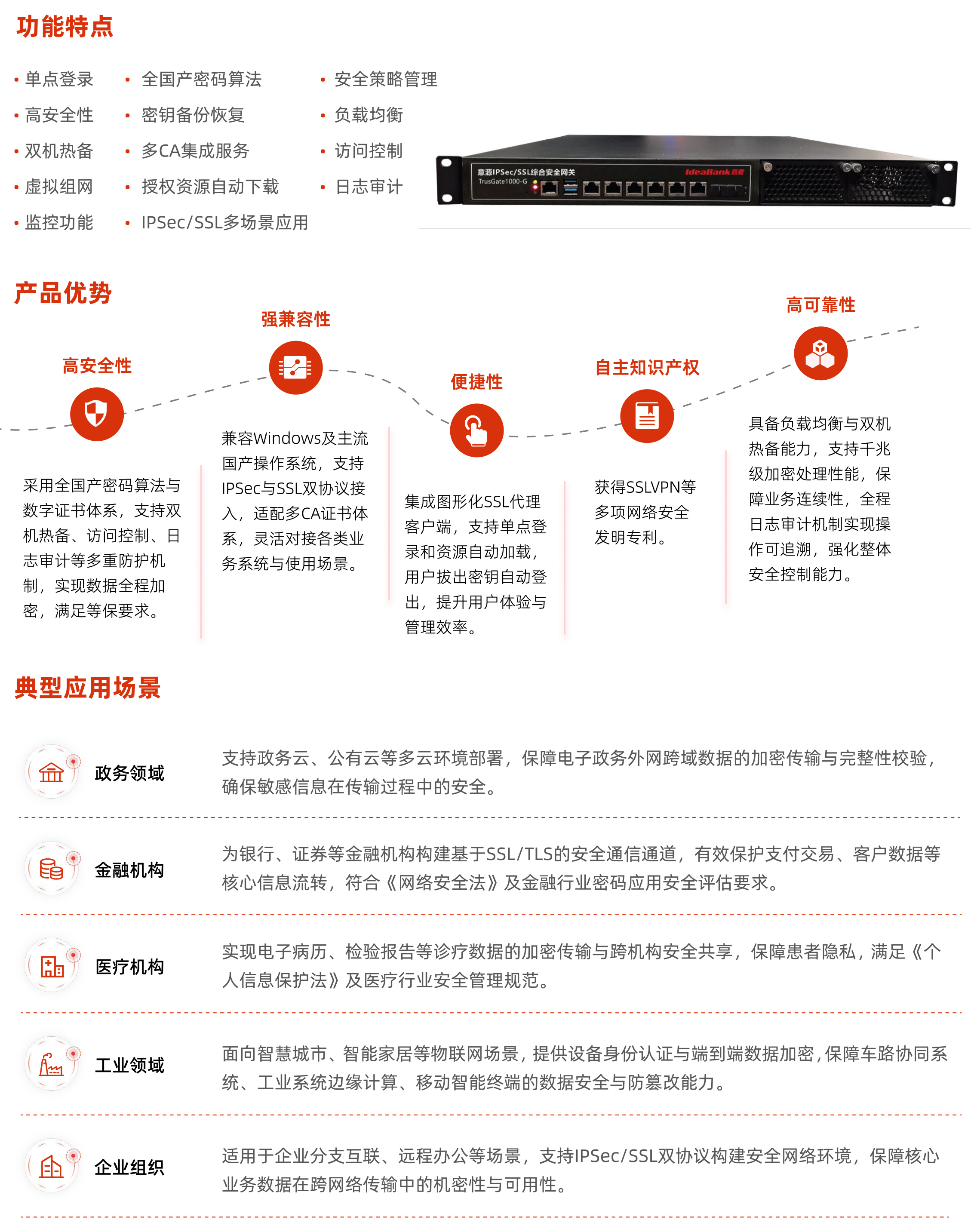 功能特点

• 单点登录
• 高安全性
• 双机热备
• 虚拟组网
• 监控功能

• 全国产密码算法
• 密钥备份恢复
• 多CA集成服务
• 授权资源自动下载
• IPSec/SSL多场景应用

• 安全策略管理
• 负载均衡
• 访问控制
• 日志审计

意源IPSec/SSL综合安全网关
TrusGate1000-G
IdeaBank 意源

产品优势

高安全性

采用全国产密码算法与数字证书体系，支持双机热备、访问控制、日志审计等多重防护机制，实现数据全程加密，满足等保要求。

强兼容性

兼容Windows及主流国产操作系统，支持IPSec与SSL双协议接入，适配多CA证书体系，灵活对接各类业务系统与使用场景。

便捷性

集成图形化SSL代理客户端，支持单点登录和资源自动加载，用户拔出密钥自动登出，提升用户体验与管理效率。

自主知识产权

获得SSLVPN等多项网络安全发明专利。

高可靠性

具备负载均衡与双机热备能力，支持千兆级加密处理性能，保障业务连续性，全程日志审计机制实现操作可追溯，强化整体安全控制能力。

典型应用场景

政务领域

支持政务云、公有云等多云环境部署，保障电子政务外网跨域数据的加密传输与完整性校验，确保敏感信息在传输过程中的安全。

金融机构

为银行、证券等金融机构构建基于SSL/TLS的安全通信通道，有效保护支付交易、客户数据等核心信息流转，符合《网络安全法》及金融行业密码应用安全评估要求。

医疗机构

实现电子病历、检验报告等诊疗数据的加密传输与跨机构安全共享，保障患者隐私，满足《个人信息保护法》及医疗行业安全管理规范。

工业领域

面向智慧城市、智能家居等物联网场景，提供设备身份认证与端到端数据加密，保障车路协同系统、工业系统边缘计算、移动智能终端的数据安全与防篡改能力。

企业组织

适用于企业分支互联、远程办公等场景，支持IPSec/SSL双协议构建安全网络环境，保障核心业务数据在跨网络传输中的机密性与可用性。